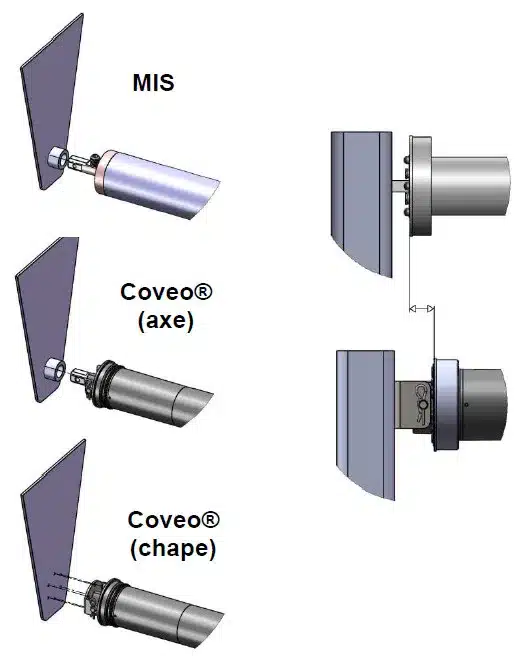 MIS

Coveo®
(axe)

Coveo®
(chape)